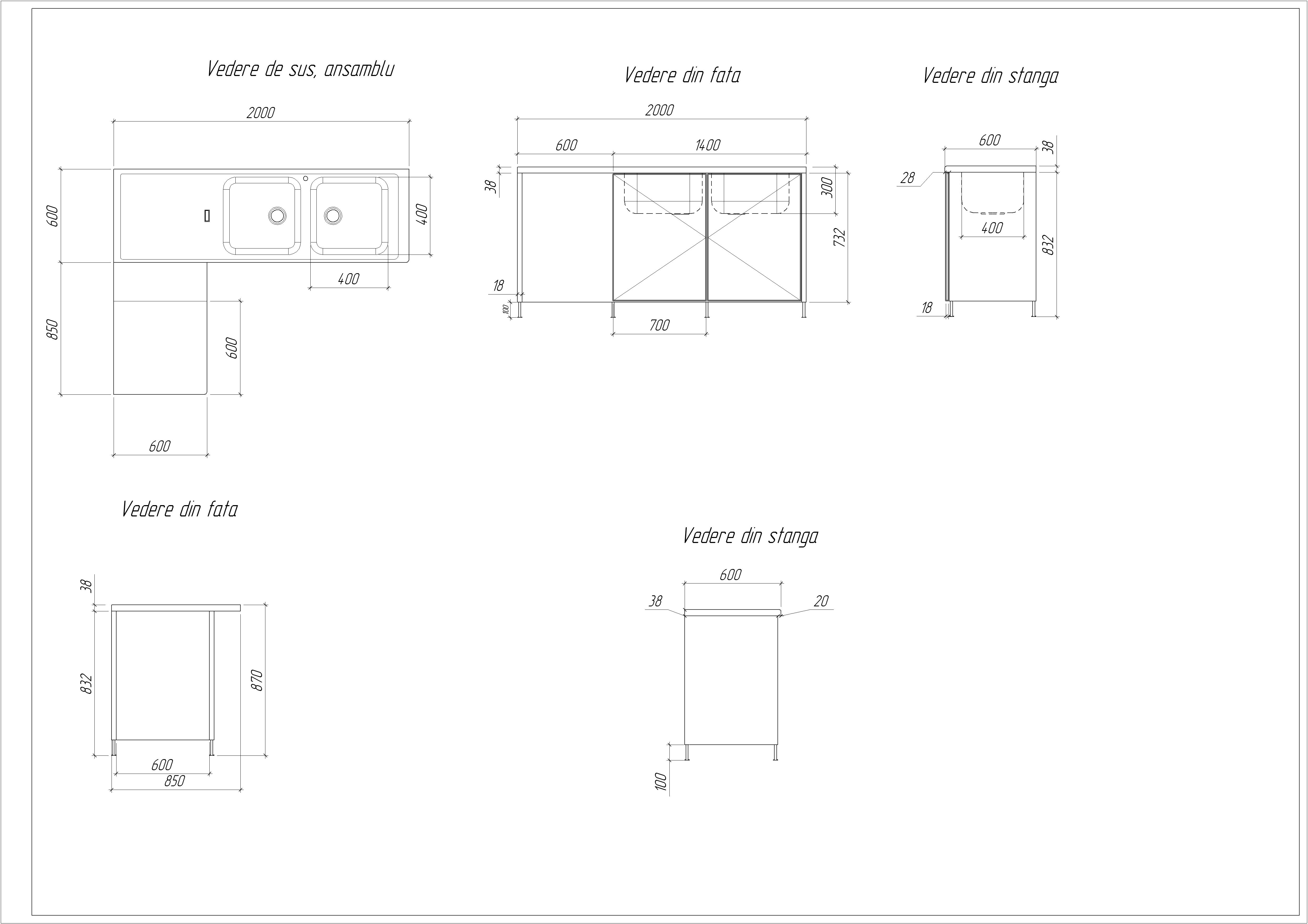 Vedere de sus, ansamblu

2000
600
400
400
850
600
600

Vedere din fata

2000
600
1400
38
300
732
18
100
700

Vedere din stanga

600
38
28
400
832
18

Vedere din fata

38
832
870
600
850

Vedere din stanga

600
38
20
100